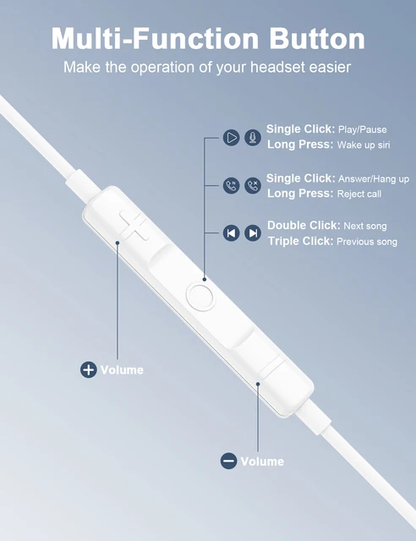 Multi-Function Button
Make the operation of your headset easier

Single Click: Play/Pause
Long Press: Wake up siri

Single Click: Answer/Hang up
Long Press: Reject call

Double Click: Next song
Triple Click: Previous song

+ Volume

− Volume